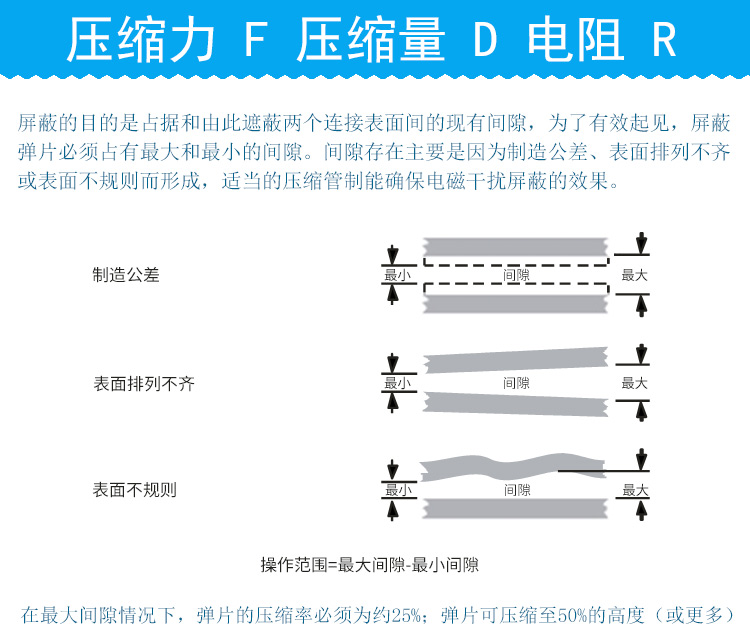 压缩力 F 压缩量 D 电阻 R

屏蔽的目的是占据和由此遮蔽两个连接表面间的现有间隙，为了有效起见，屏蔽弹片必须占有最大和最小的间隙。间隙存在主要是因为制造公差、表面排列不齐或表面不规则而形成，适当的压缩管制能确保电磁干扰屏蔽的效果。

制造公差

最小

间隙

最大

表面排列不齐

最小

间隙

最大

表面不规则

最小

间隙

最大

操作范围=最大间隙-最小间隙

在最大间隙情况下，弹片的压缩率必须为约25%；弹片可压缩至50%的高度（或更多）